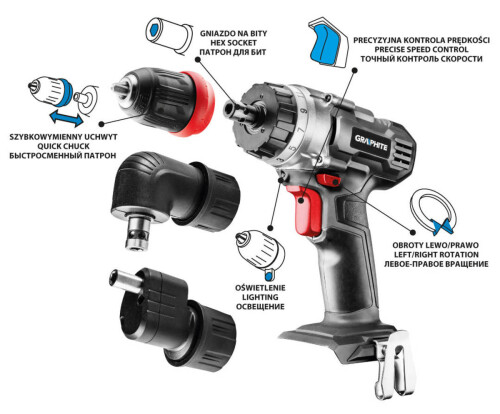 GNIAZDO NA BITY
HEX SOCKET
ПАТРОН ДЛЯ БИТ

PRECYZYJNA KONTROLA PRĘDKOŚCI
PRECISE SPEED CONTROL
ТОЧНЫЙ КОНТРОЛЬ СКОРОСТИ

SZYBKOWYMIENNY UCHWYT
QUICK CHUCK
БЫСТРОСМЕННЫЙ ПАТРОН

GRAPHITE

9
7
5
3

OBROTY LEWO/PRAWO
LEFT/RIGHT ROTATION
ЛЕВОЕ-ПРАВОЕ ВРАЩЕНИЕ

OŚWIETLENIE
LIGHTING
ОСВЕЩЕНИЕ